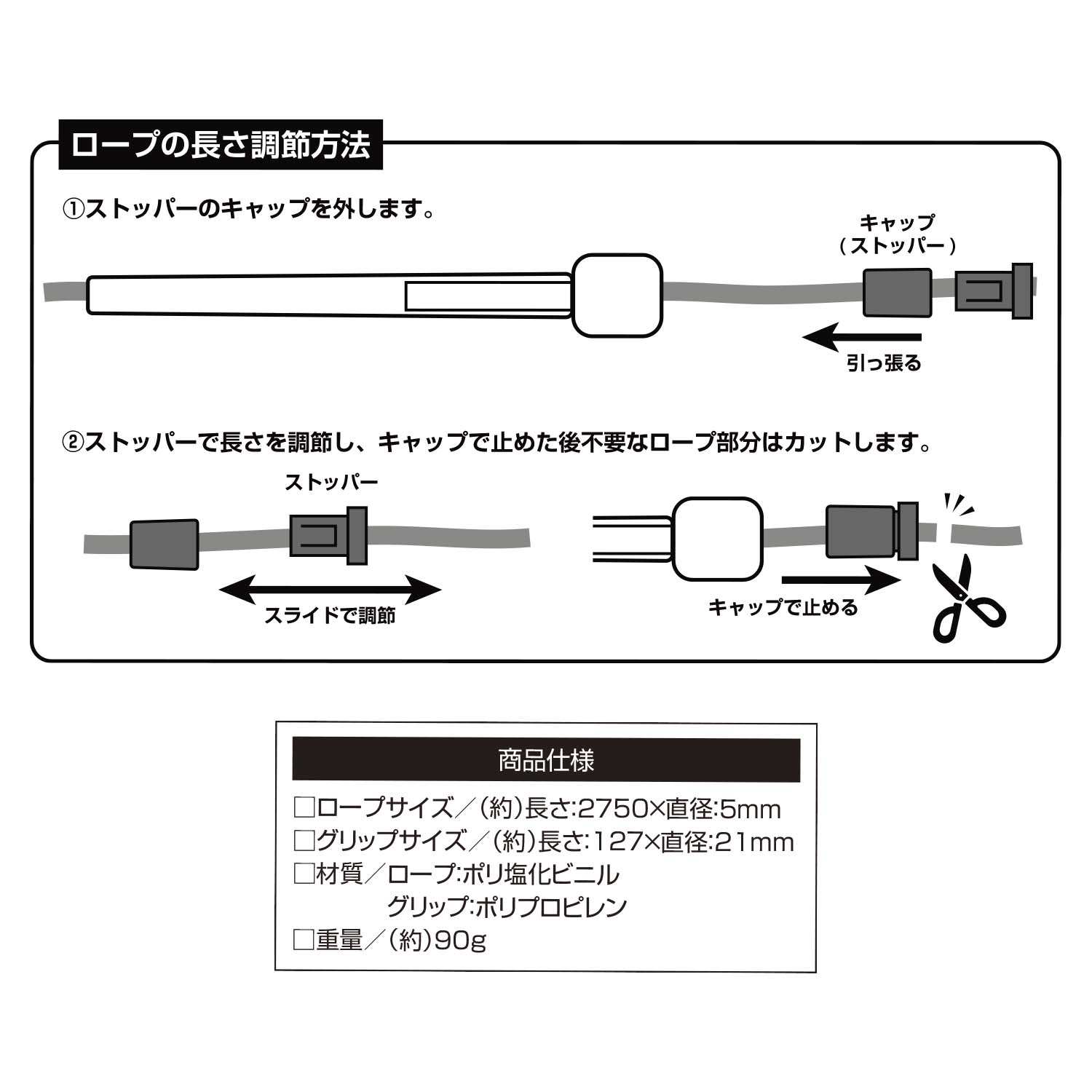 ロープの長さ調節方法

①ストッパーのキャップを外します。

キャップ
（ストッパー）

引っ張る

②ストッパーで長さを調節し、キャップで止めた後不要なロープ部分はカットします。

ストッパー

スライドで調節

キャップで止める

商品仕様

□ロープサイズ／（約）長さ:2750×直径:5mm
□グリップサイズ／（約）長さ:127×直径:21mm
□材質／ロープ:ポリ塩化ビニル
グリップ:ポリプロピレン
□重量／（約）90g