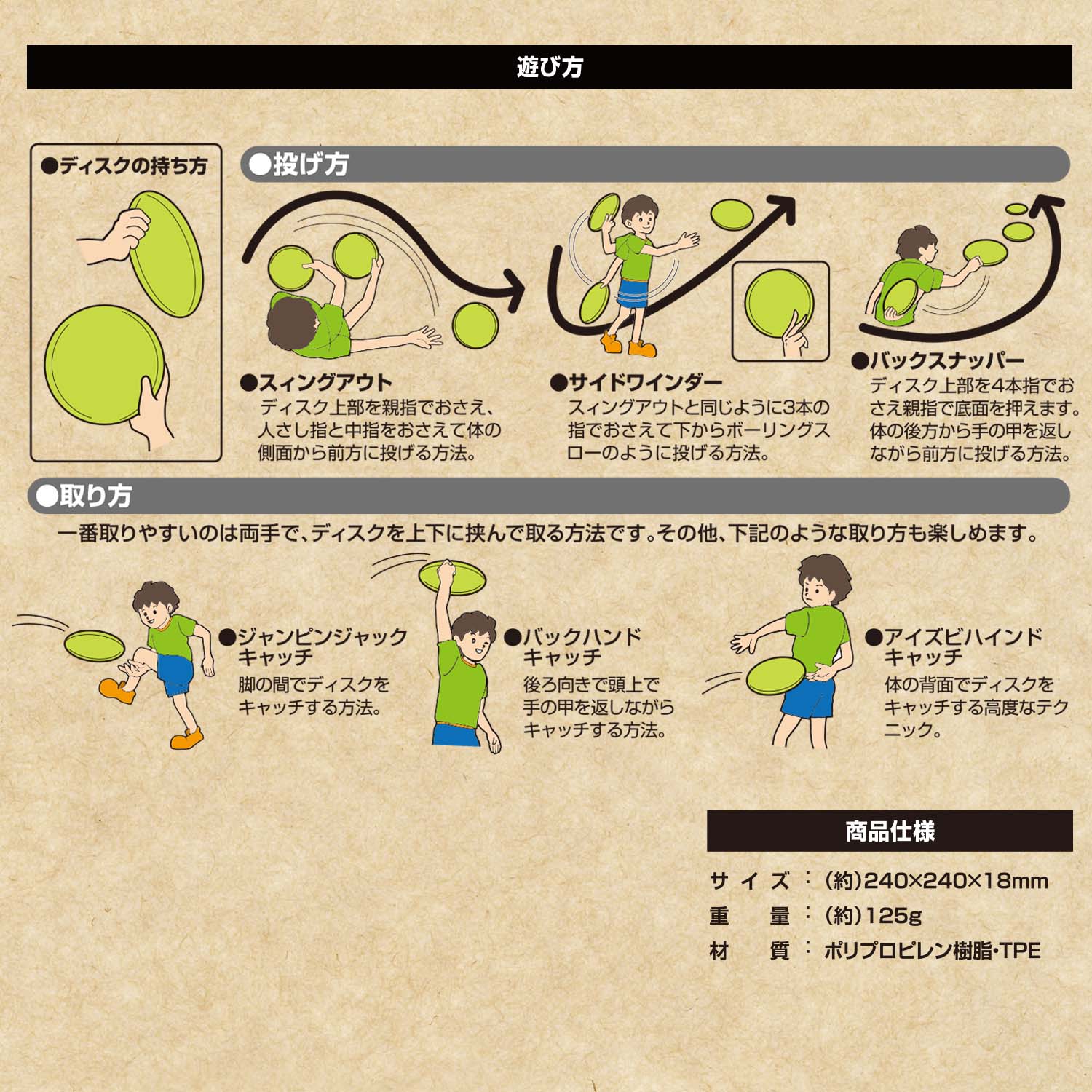 遊び方

●ディスクの持ち方

●投げ方

●スィングアウト
ディスク上部を親指でおさえ、人さし指と中指をおさえて体の側面から前方に投げる方法。

●サイドワインダー
スィングアウトと同じように3本の指でおさえて下からボーリングスローのように投げる方法。

●バックスナッパー
ディスク上部を4本指でおさえ親指で底面を押えます。体の後方から手の甲を返しながら前方に投げる方法。

●取り方
一番取りやすいのは両手で、ディスクを上下に挟んで取る方法です。その他、下記のような取り方も楽しめます。

●ジャンピンジャックキャッチ
脚の間でディスクをキャッチする方法。

●バックハンドキャッチ
後ろ向きで頭上で手の甲を返しながらキャッチする方法。

●アイズビハインドキャッチ
体の背面でディスクをキャッチする高度なテクニック。

商品仕様

サイズ：(約)240×240×18mm
重　量：(約)125g
材　質：ポリプロピレン樹脂・TPE