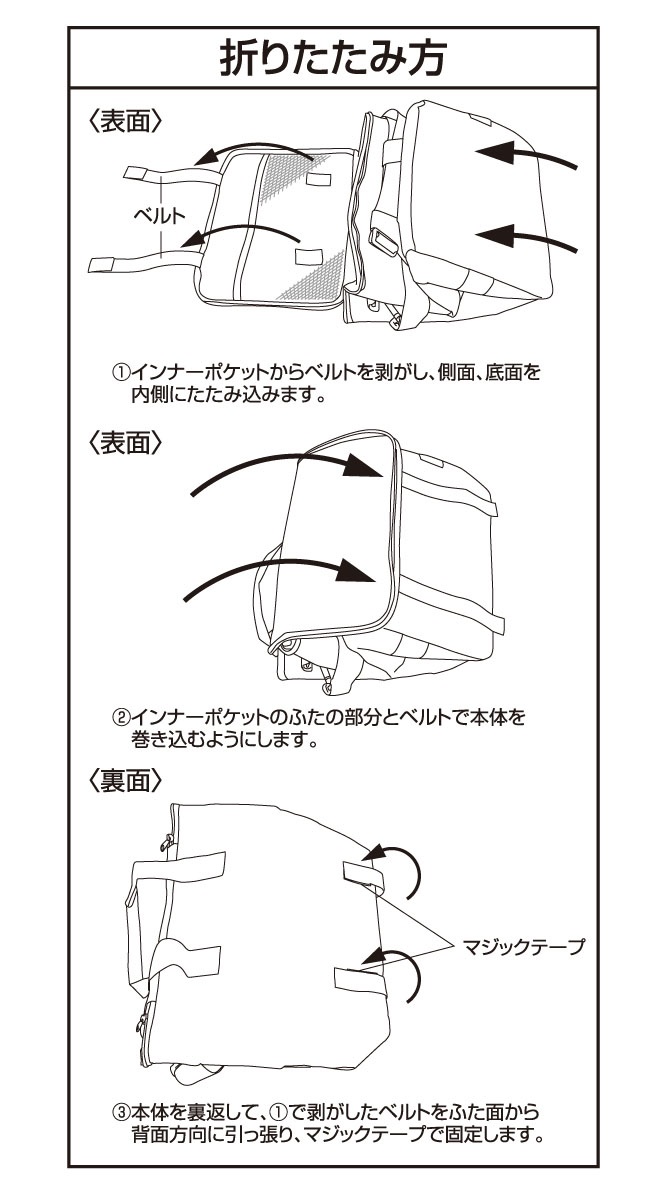 折りたたみ方

〈表面〉

ベルト

①インナーポケットからベルトを剥がし、側面、底面を内側にたたみ込みます。

〈表面〉

②インナーポケットのふたの部分とベルトで本体を巻き込むようにします。

〈裏面〉

マジックテープ

③本体を裏返して、①で剥がしたベルトをふた面から背面方向に引っ張り、マジックテープで固定します。